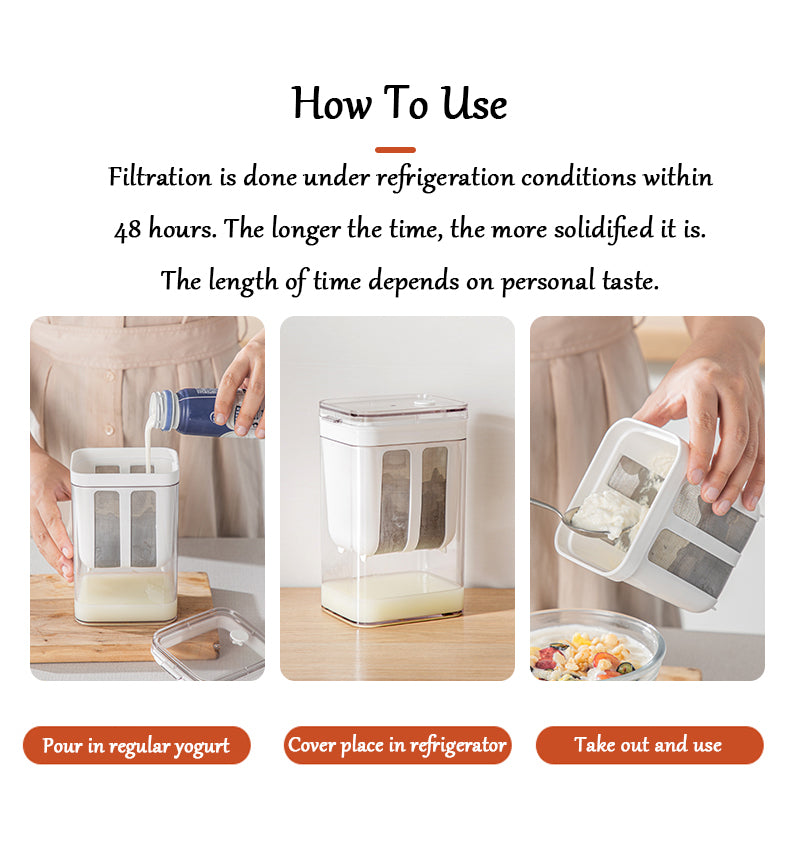 How To Use

Filtration is done under refrigeration conditions within 48 hours. The longer the time, the more solidified it is. The length of time depends on personal taste.

Pour in regular yogurt

Cover place in refrigerator

Take out and use